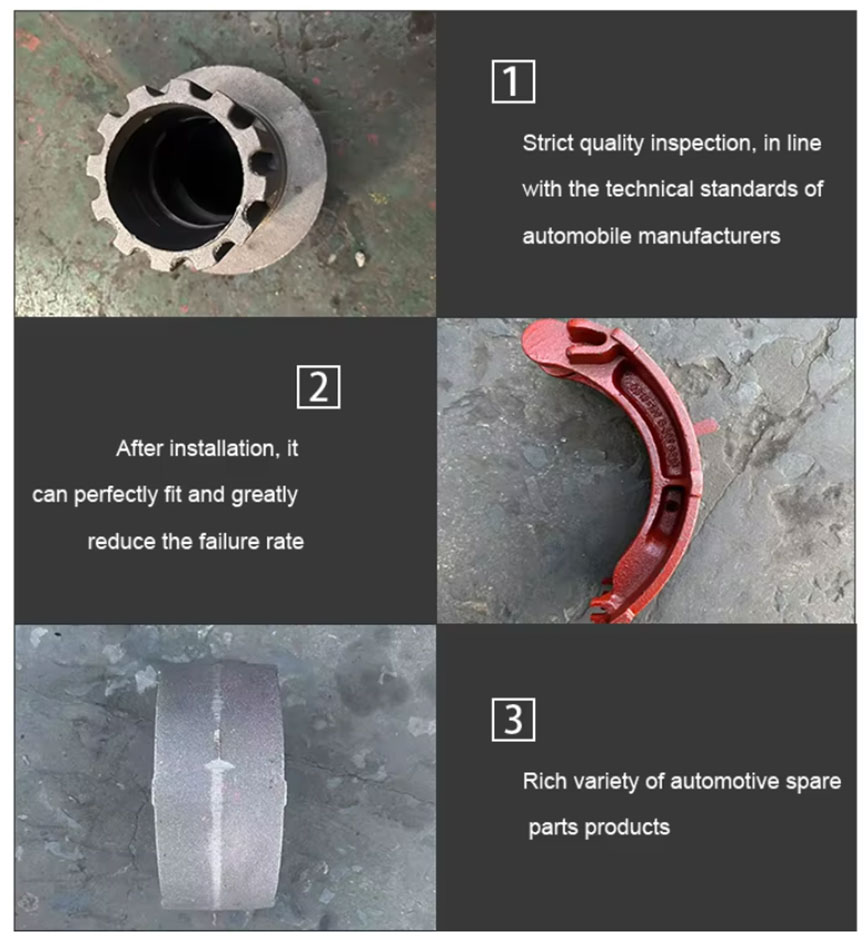 1

Strict quality inspection, in line with the technical standards of automobile manufacturers

2

After installation, it can perfectly fit and greatly reduce the failure rate

3

Rich variety of automotive spare parts products